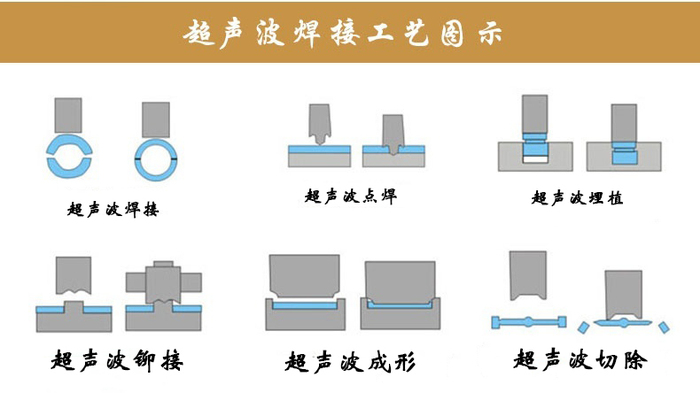 超声波焊接工艺图示

超声波焊接

超声波点焊

超声波埋植

超声波铆接

超声波成形

超声波切除